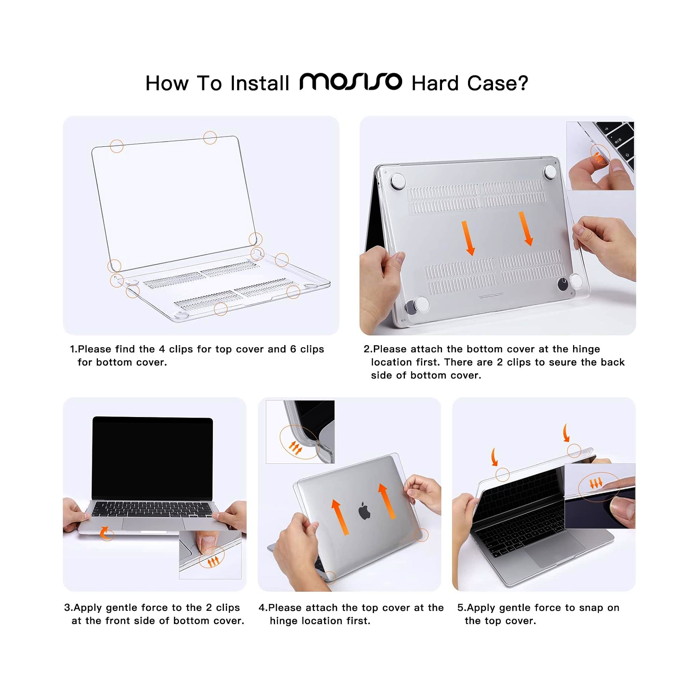 How To Install MOSISO Hard Case?

1.Please find the 4 clips for top cover and 6 clips for bottom cover.

2.Please attach the bottom cover at the hinge location first. There are 2 clips to seure the back side of bottom cover.

3.Apply gentle force to the 2 clips at the front side of bottom cover.

4.Please attach the top cover at the hinge location first.

5.Apply gentle force to snap on the top cover.